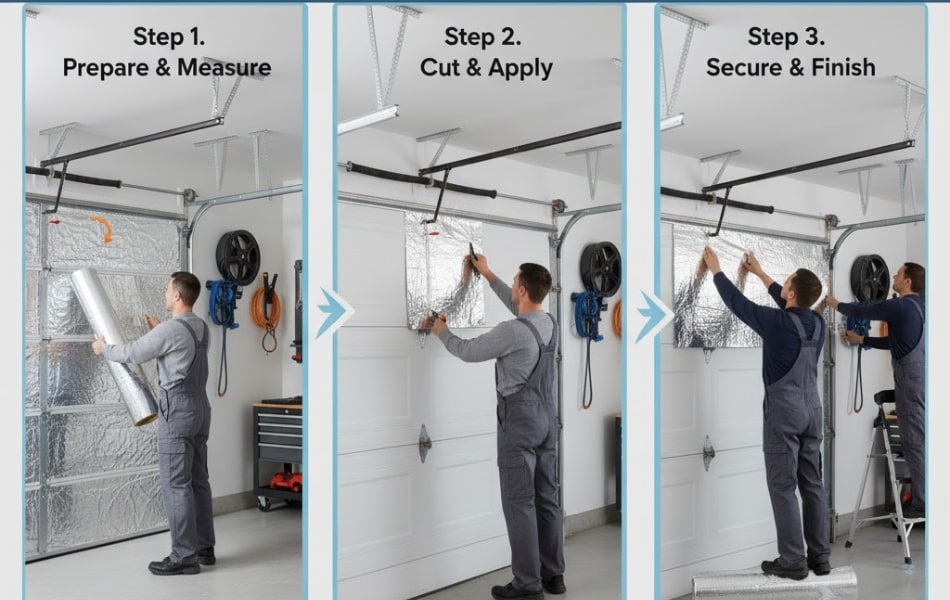 Step 1.
Prepare & Measure

Step 2.
Cut & Apply

Step 3.
Secure & Finish